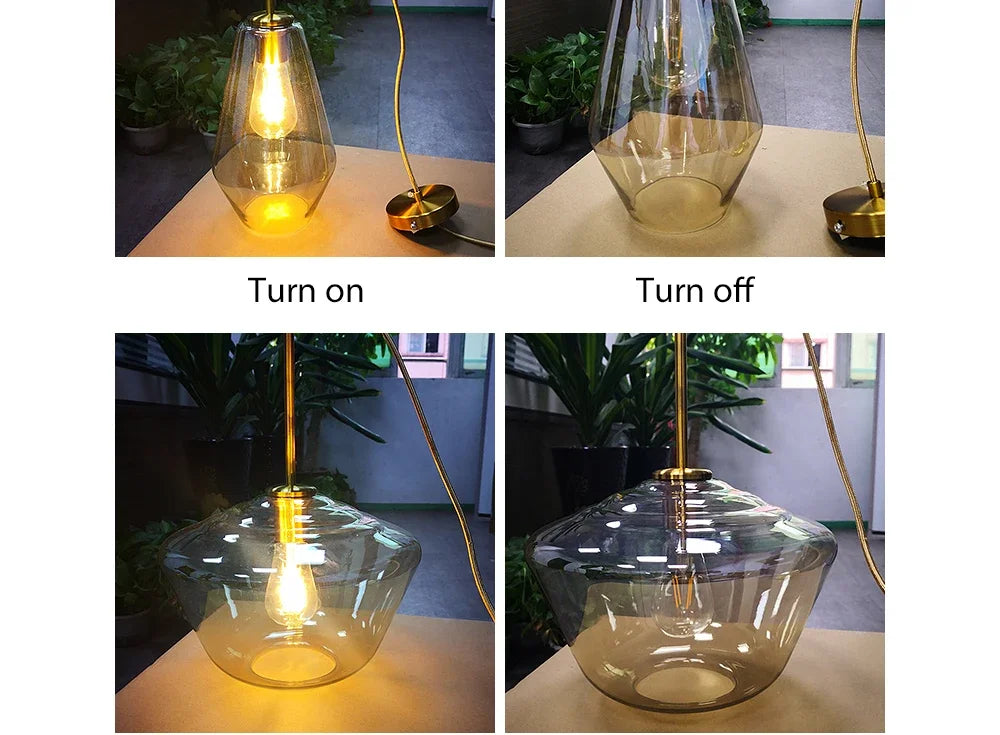 Turn on

Turn off