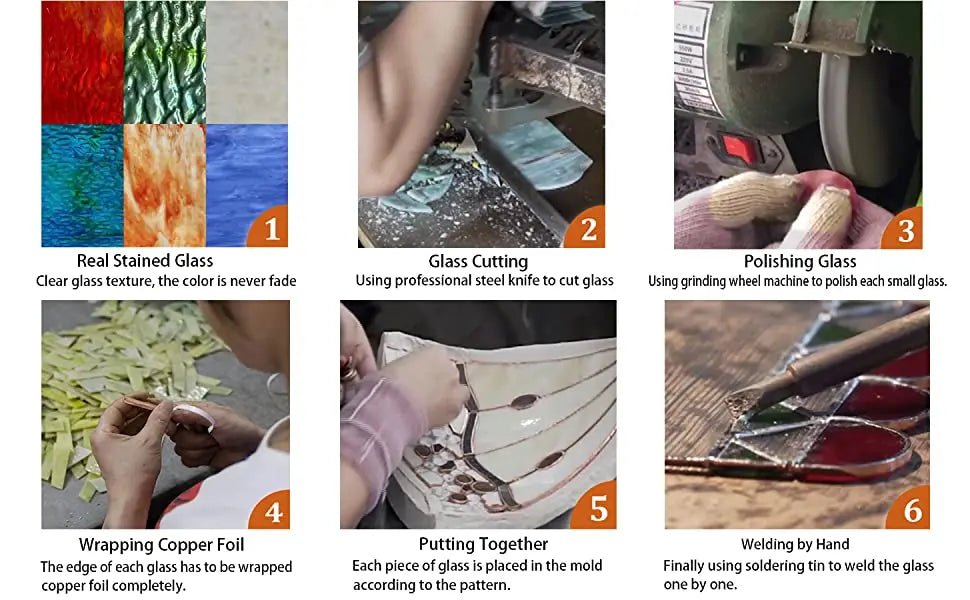 1
Real Stained Glass
Clear glass texture, the color is never fade

2
Glass Cutting
Using professional steel knife to cut glass

3
Polishing Glass
Using grinding wheel machine to polish each small glass.

4
Wrapping Copper Foil
The edge of each glass has to be wrapped copper foil completely.

5
Putting Together
Each piece of glass is placed in the mold according to the pattern.

6
Welding by Hand
Finally using soldering tin to weld the glass one by one.