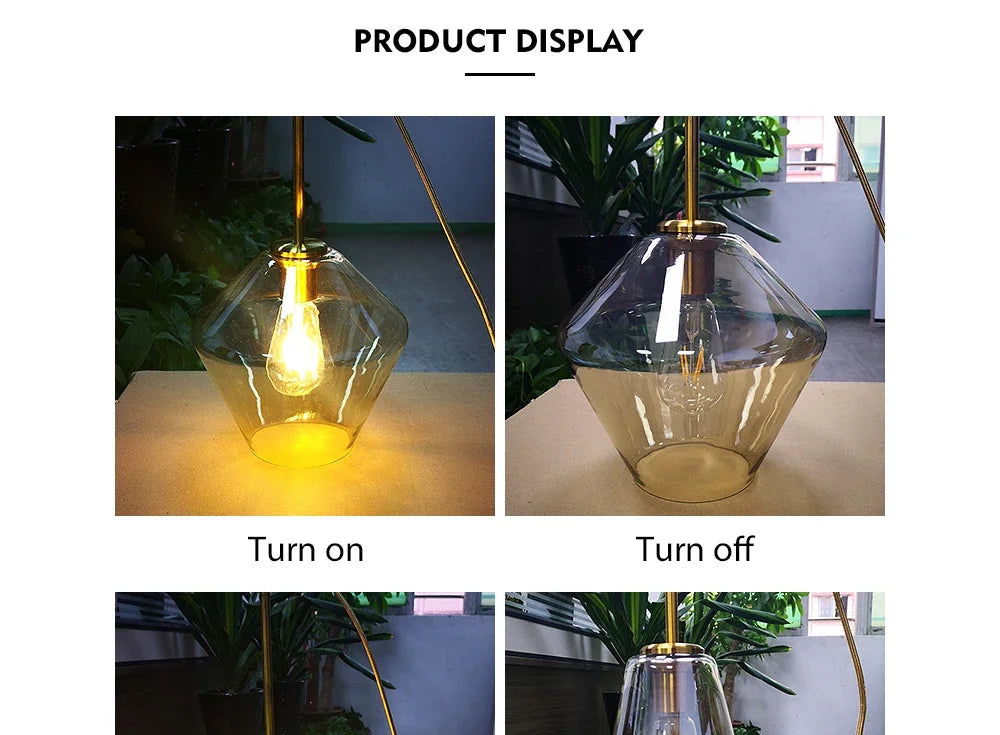 PRODUCT DISPLAY

Turn on

Turn off